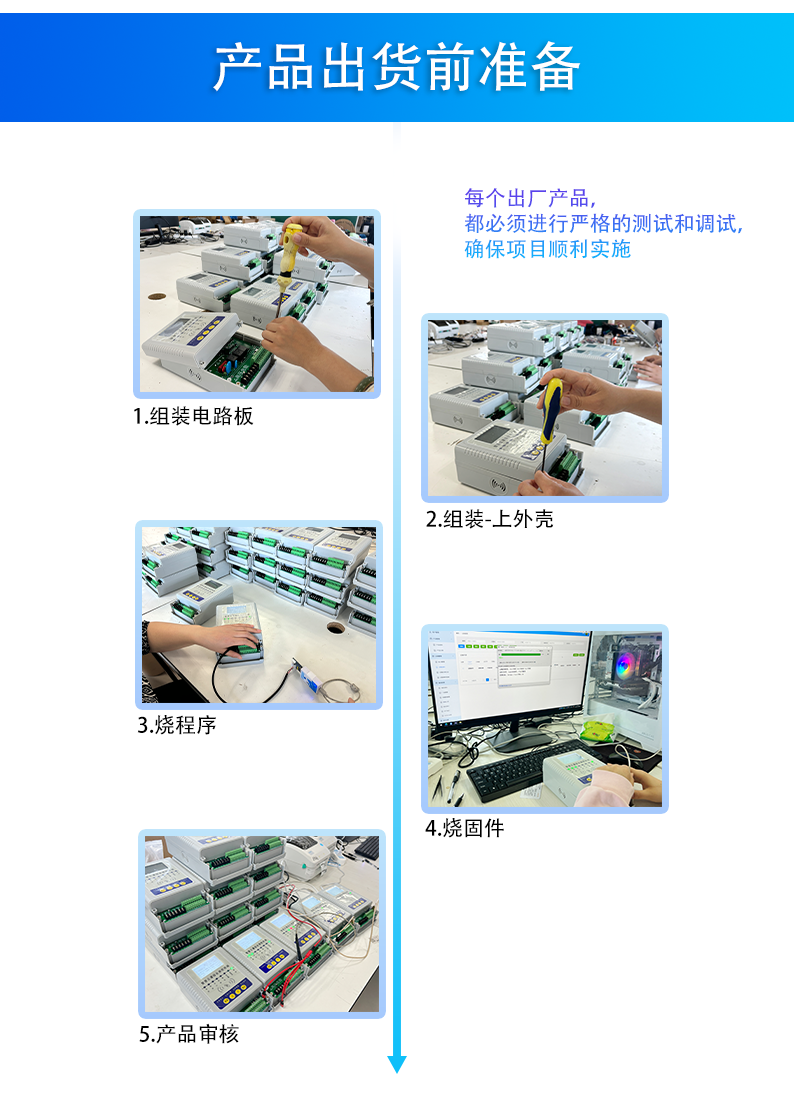 产品出货前准备

每个出厂产品,
都必须进行严格的测试和调试,
确保项目顺利实施

1.组装电路板

2.组装-上外壳

3.烧程序

4.烧固件

5.产品审核